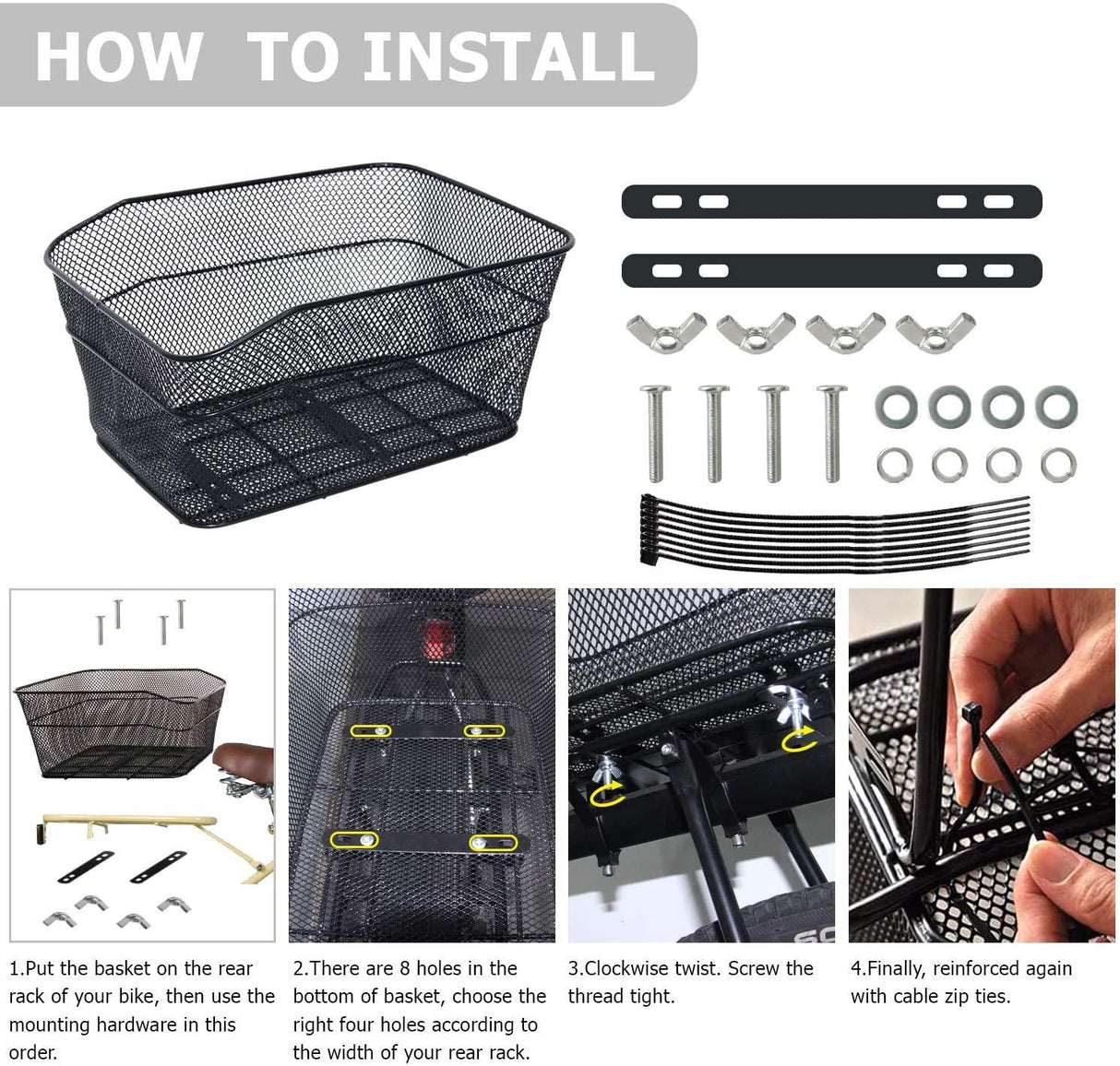 HOW TO INSTALL

1.Put the basket on the rear rack of your bike, then use the mounting hardware in this order.

2.There are 8 holes in the bottom of basket, choose the right four holes according to the width of your rear rack.

3.Clockwise twist. Screw the thread tight.

4.Finally, reinforced again with cable zip ties.